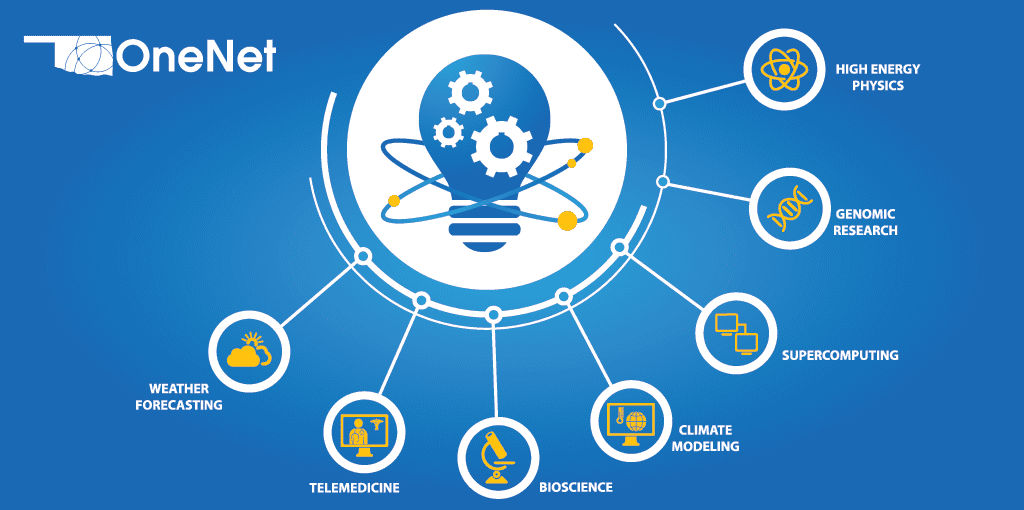 OneNet

HIGH ENERGY PHYSICS

GENOMIC RESEARCH

SUPERCOMPUTING

CLIMATE MODELING

BIOSCIENCE

TELEMEDICINE

WEATHER FORECASTING