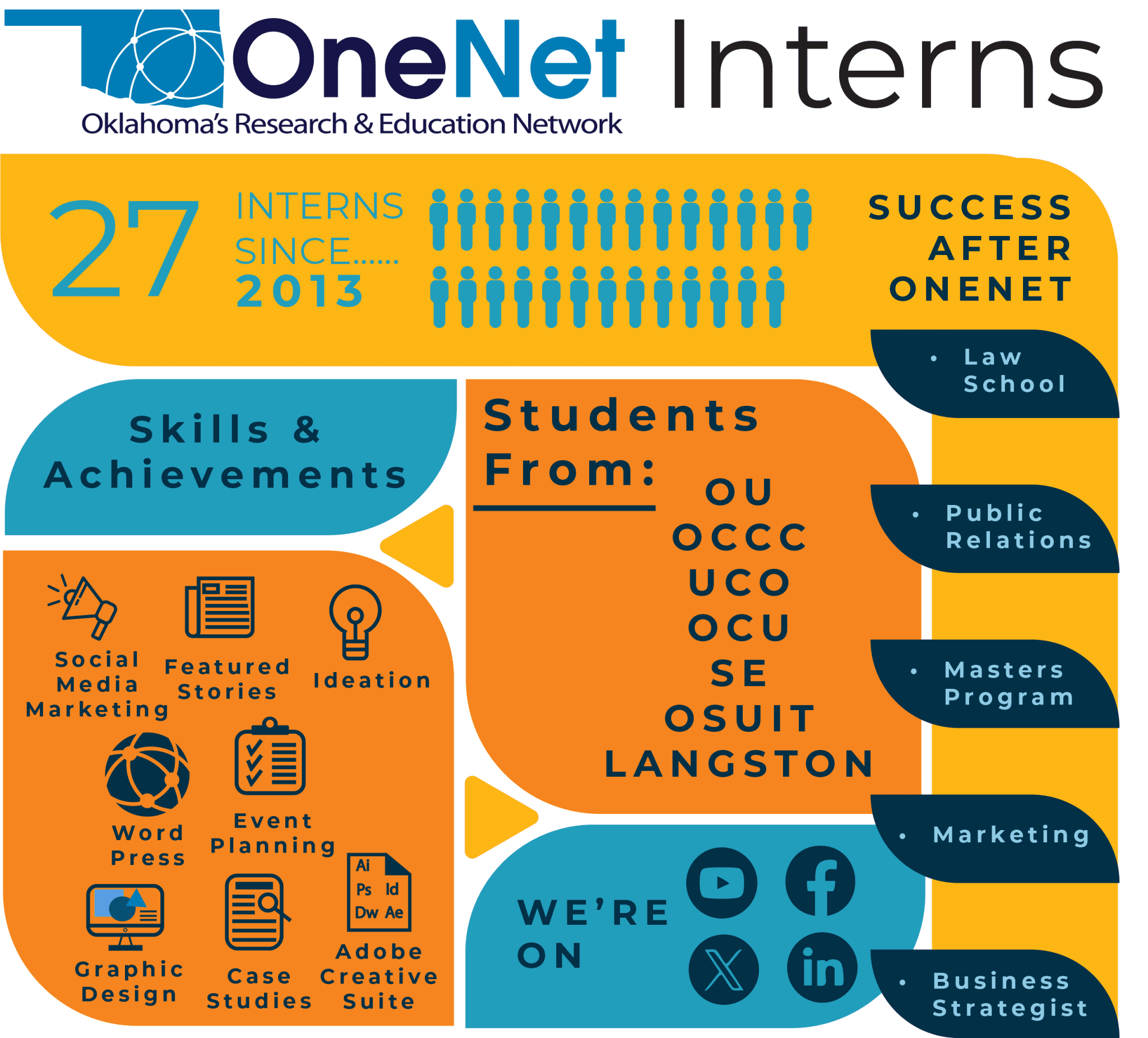 OneNet Interns
Oklahoma's Research & Education Network

27 INTERNS SINCE...... 2013

SUCCESS AFTER ONENET

• Law School

• Public Relations

• Masters Program

• Marketing

• Business Strategist

Skills & Achievements

Social Media Marketing

Featured Stories

Ideation

Word Press

Event Planning

Graphic Design

Case Studies

Ai Ps Id Dw Ae

Adobe Creative Suite

Students From:

OU
OCCC
UCO
OCU
SE
OSUIT
LANGSTON

WE'RE ON

in